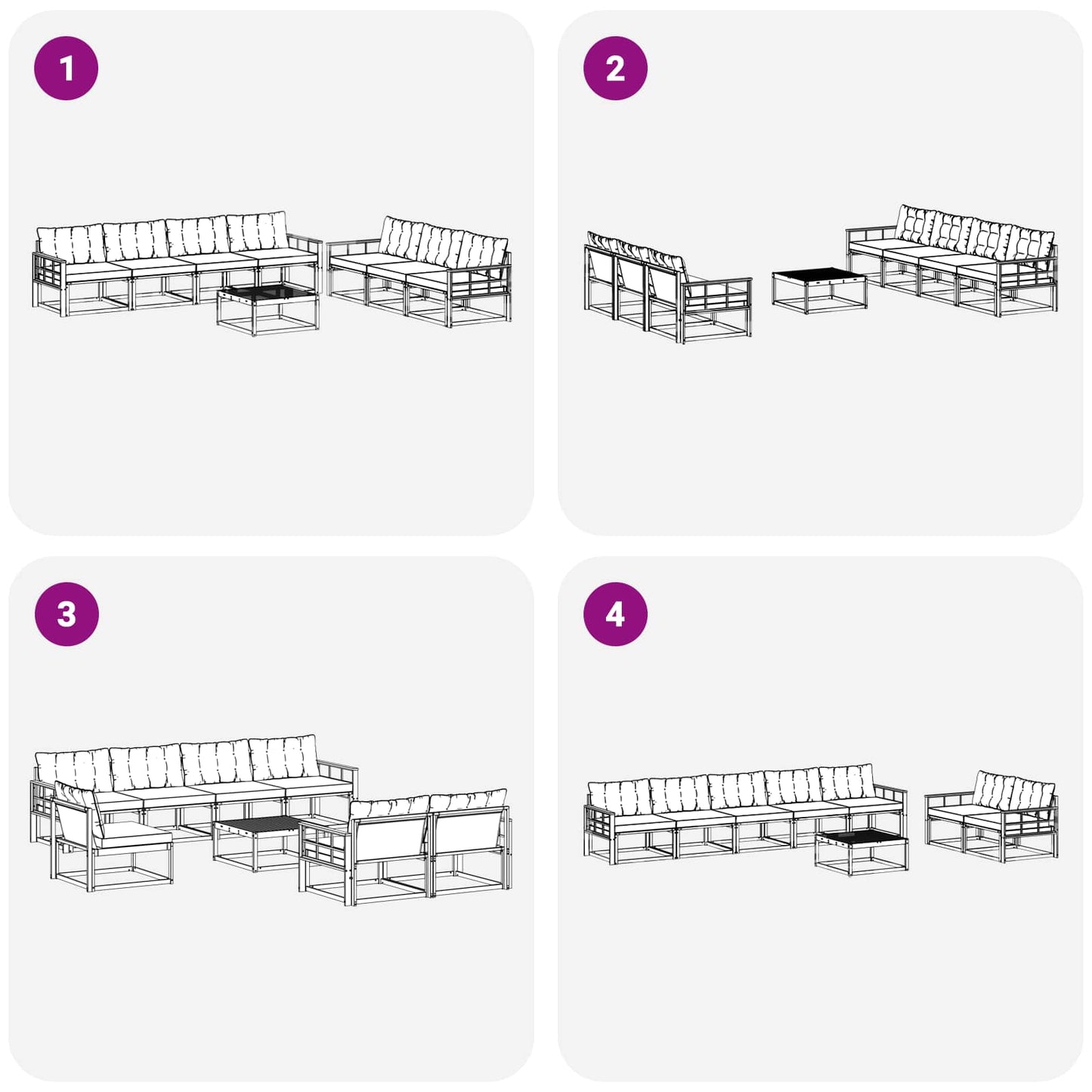 1

2

3

4