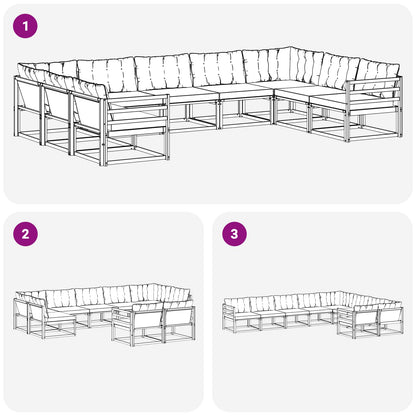 1

2

3