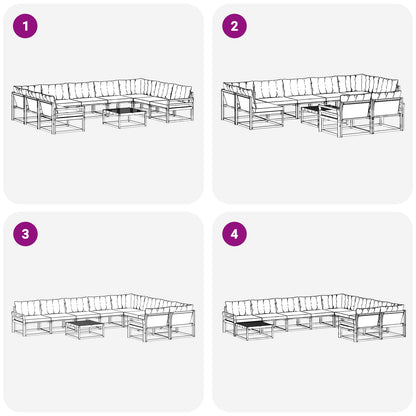 1

2

3

4