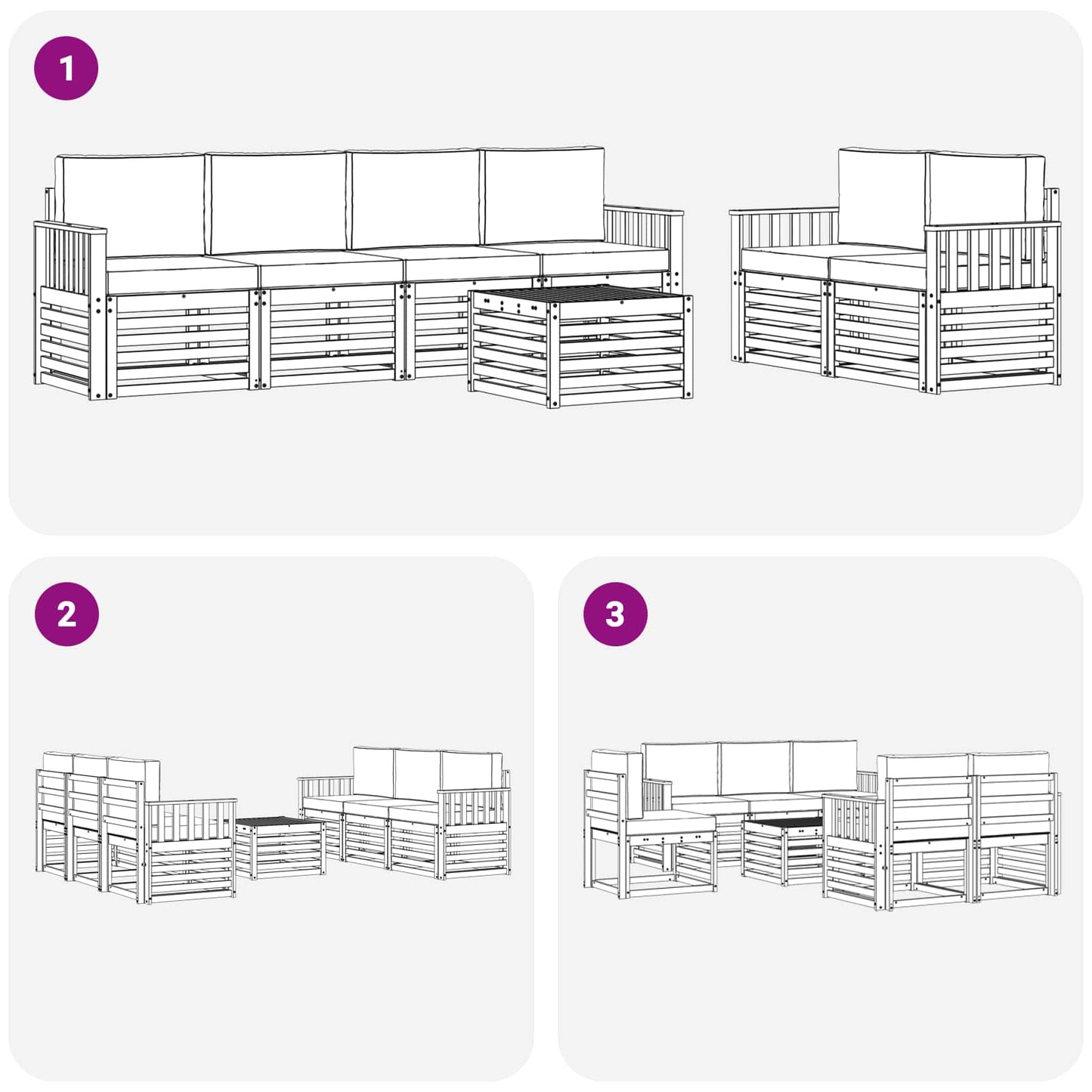 1

2

3