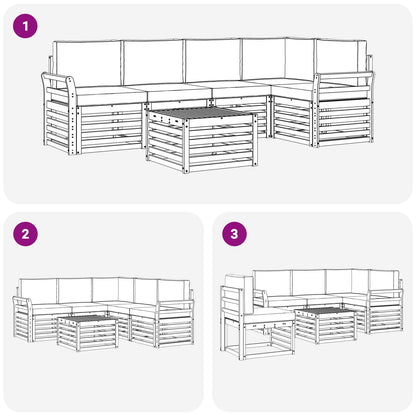 1

2

3