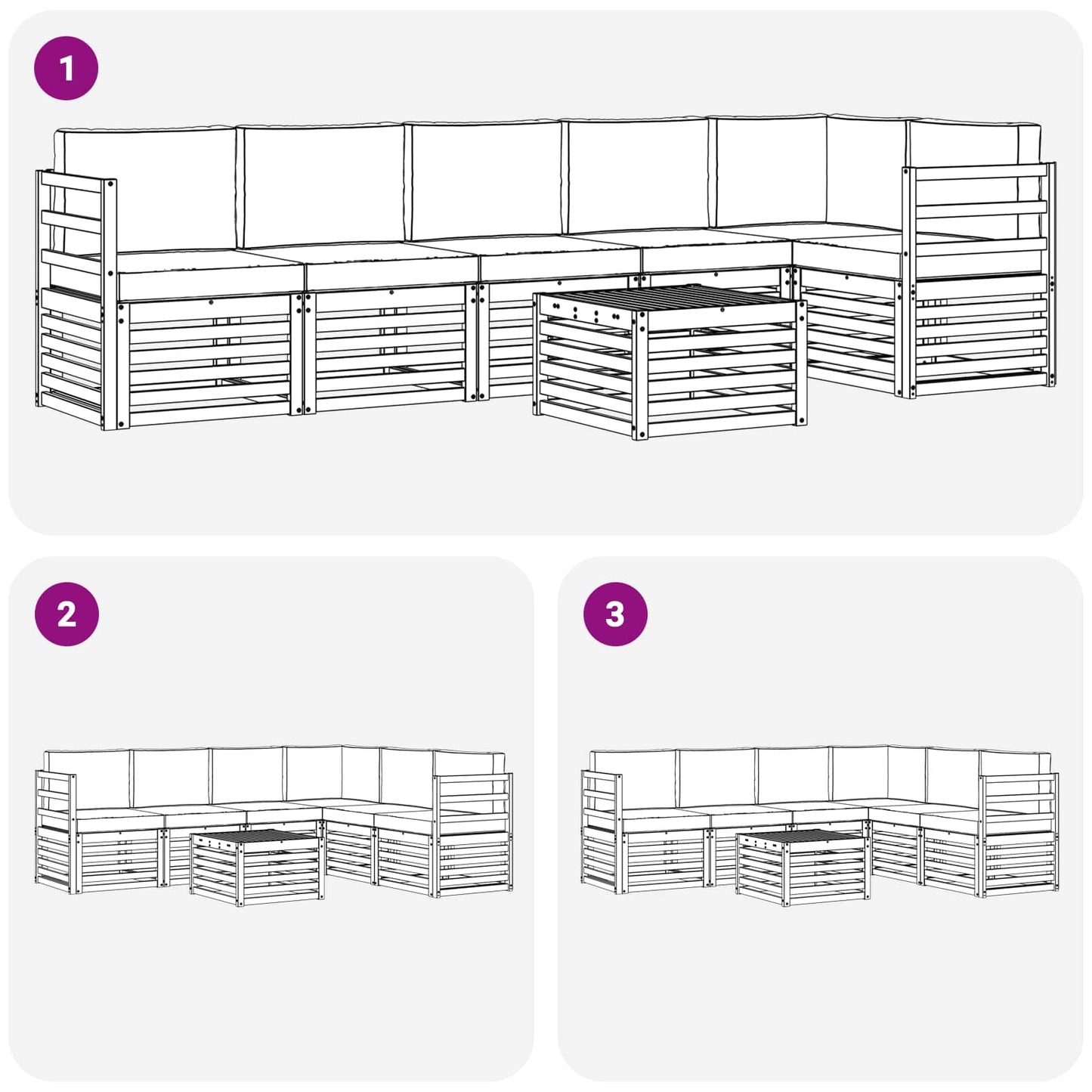 1

2

3