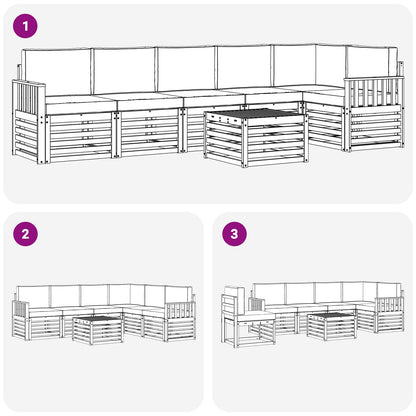 1

2

3