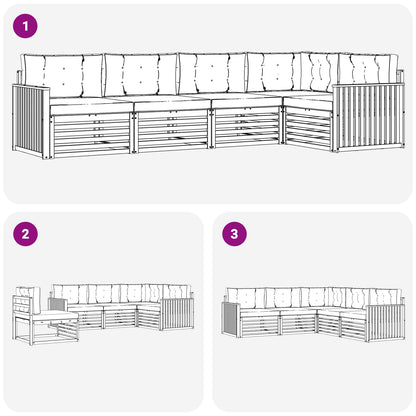 1

2

3