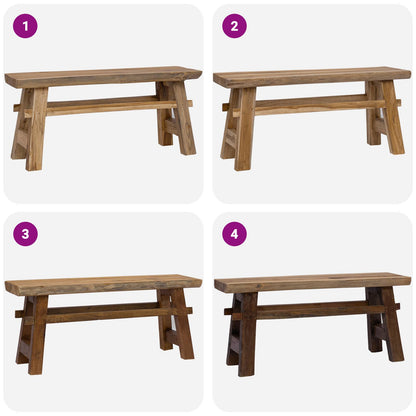 1

2

3

4