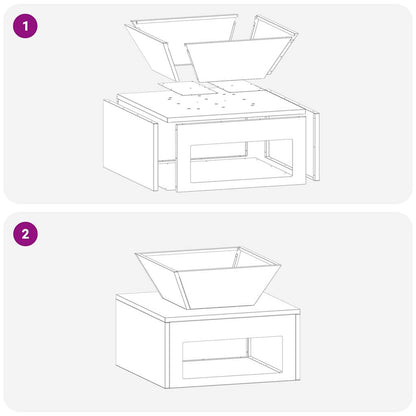 1

2