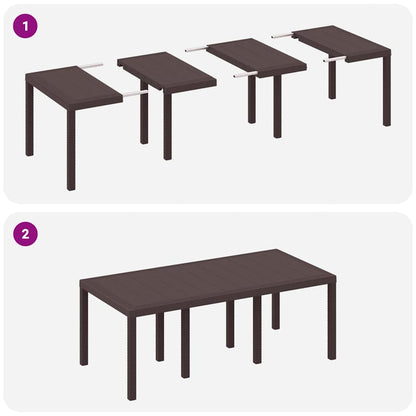 1

2