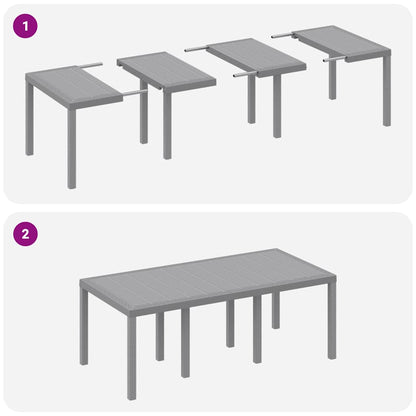 1

2