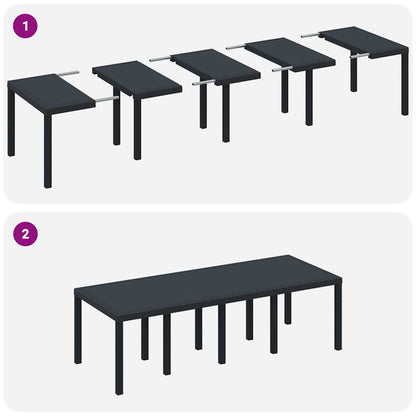 1

2