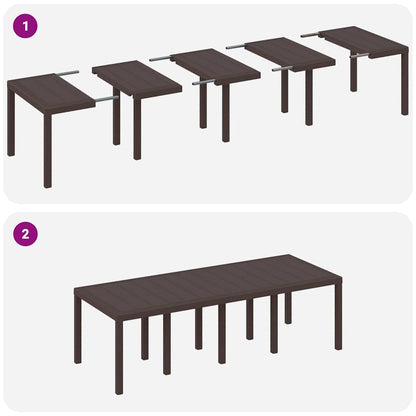 1

2