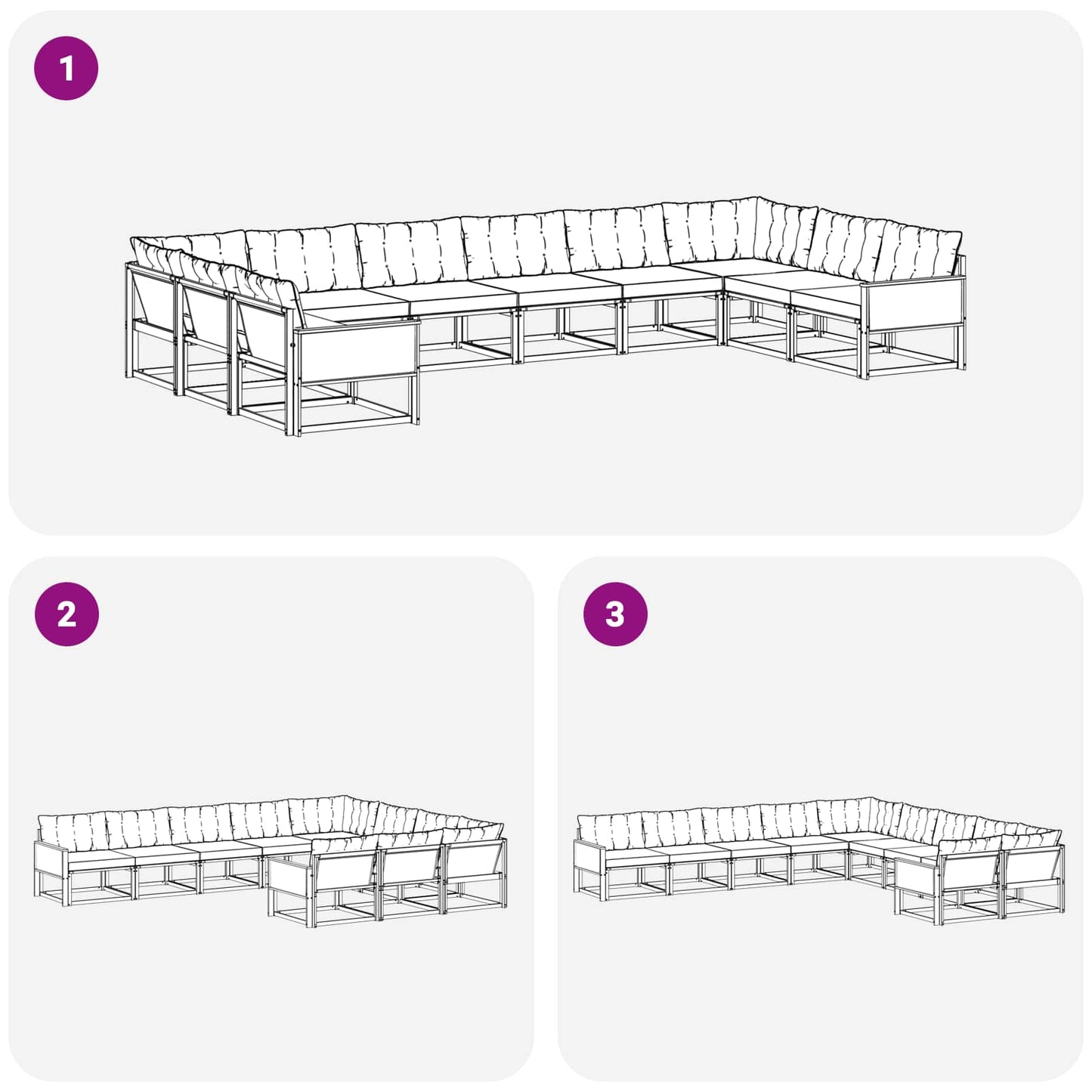 1

2

3