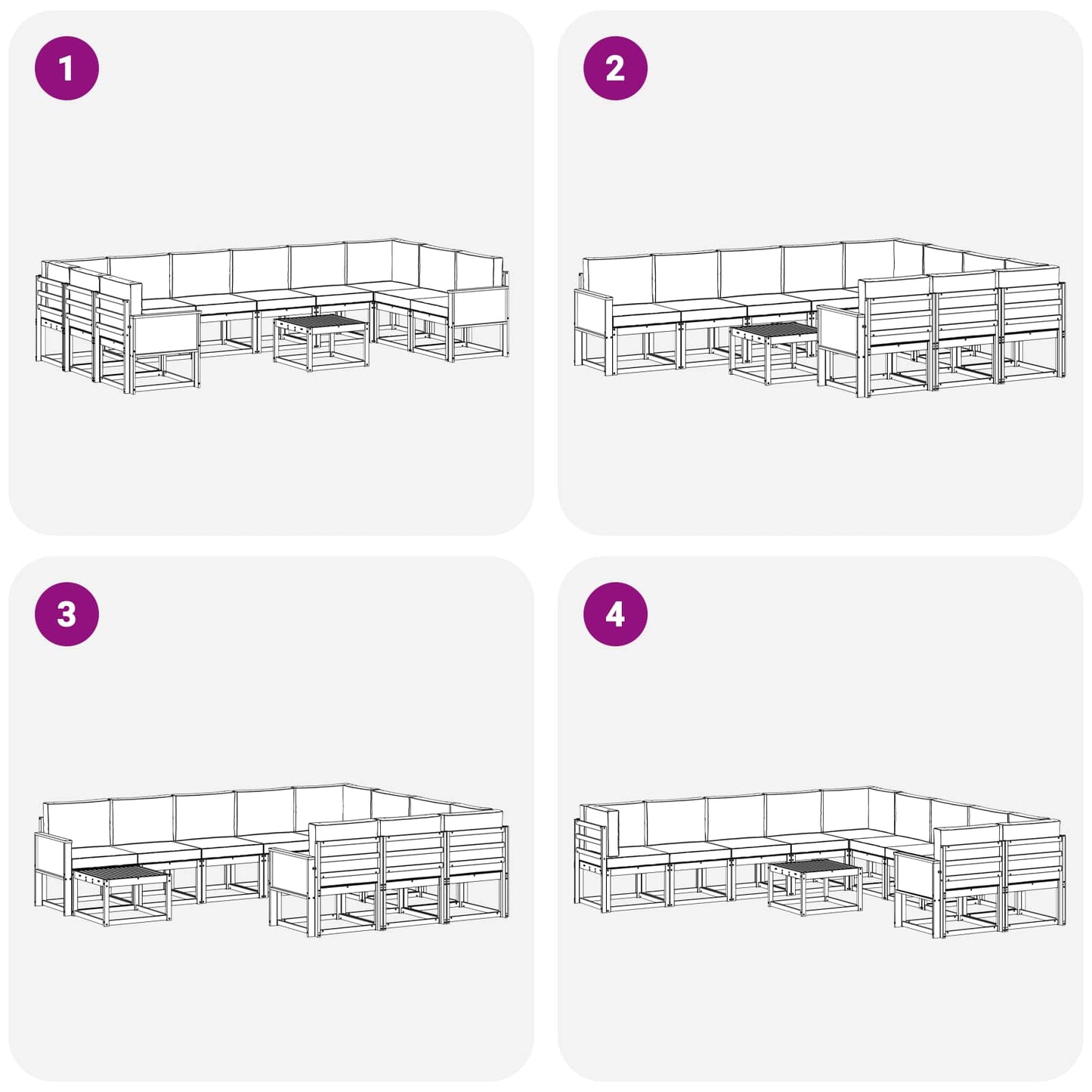 1

2

3

4