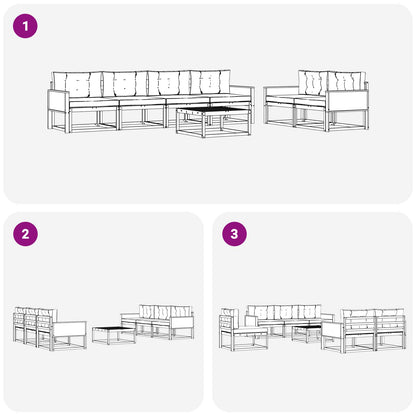 1

2

3