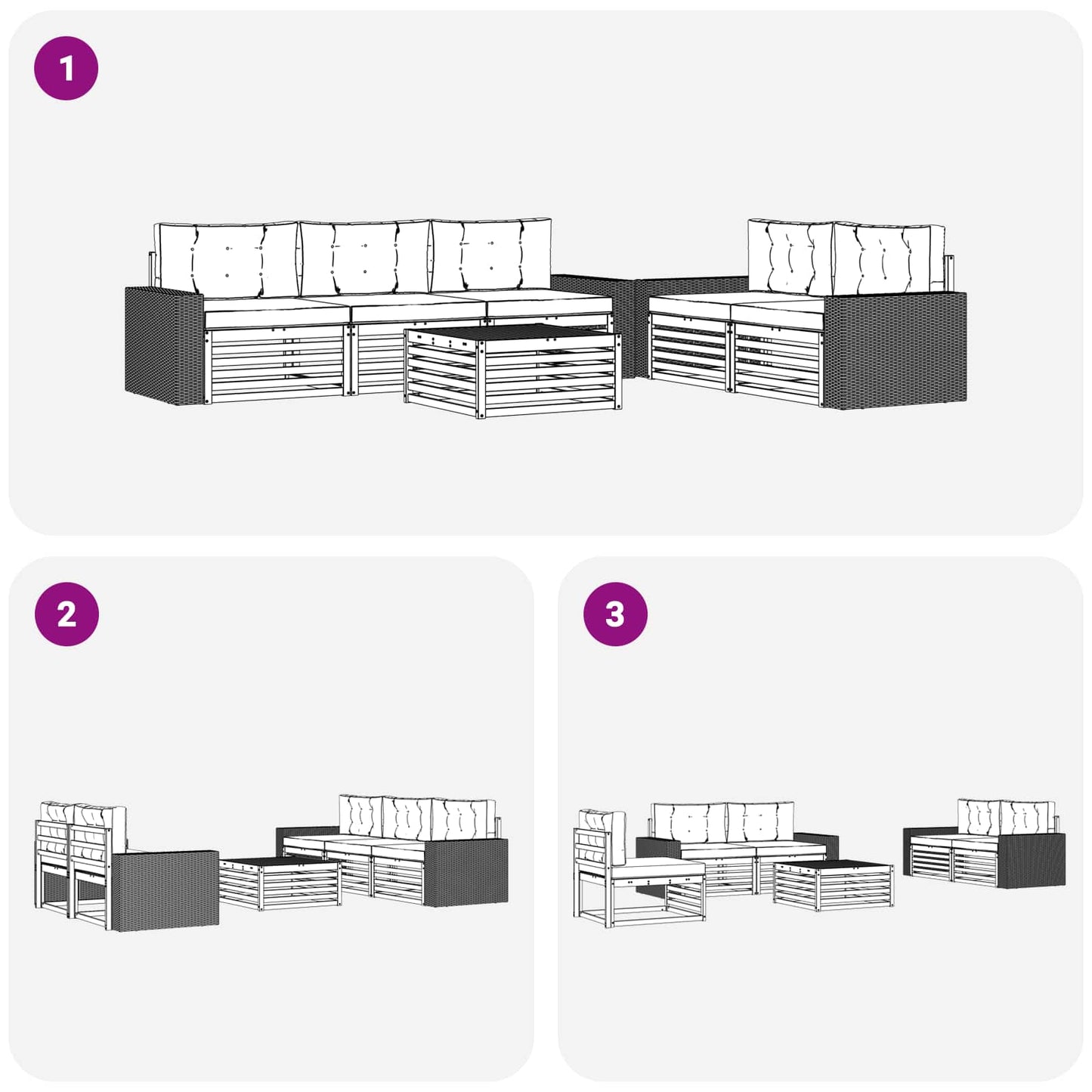 1

2

3