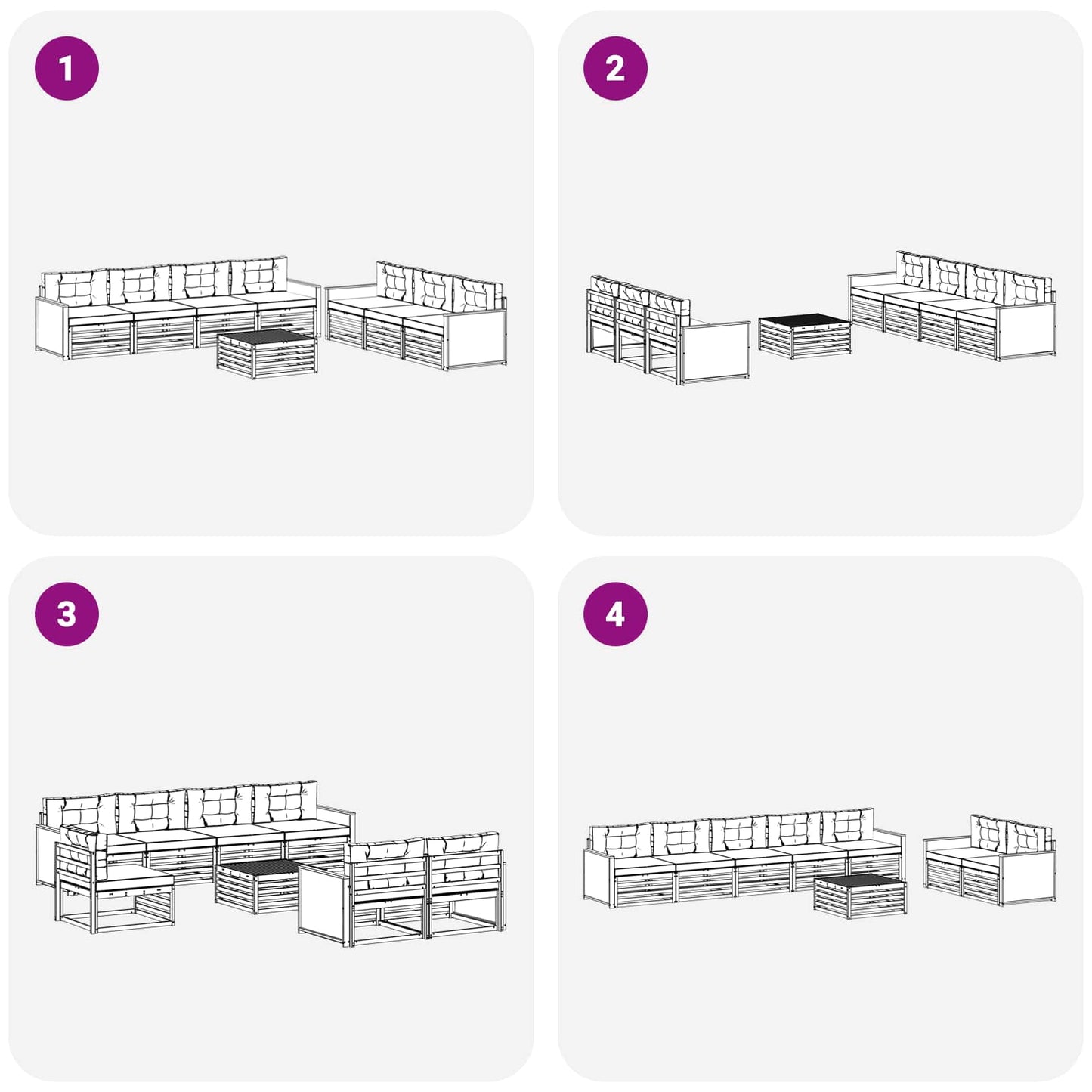 1

2

3

4