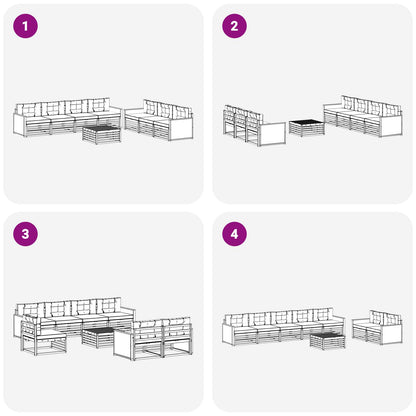 1

2

3

4