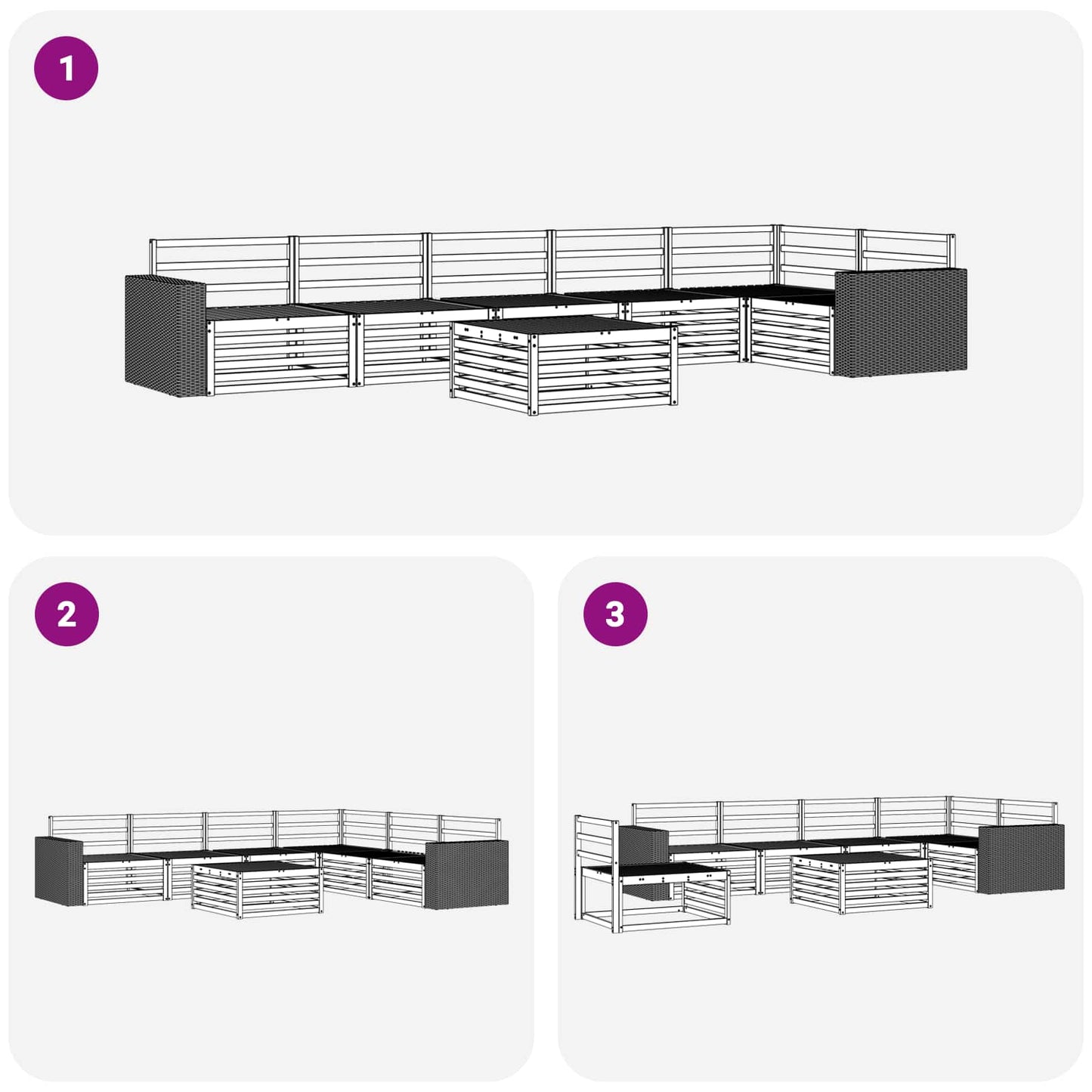 1

2

3