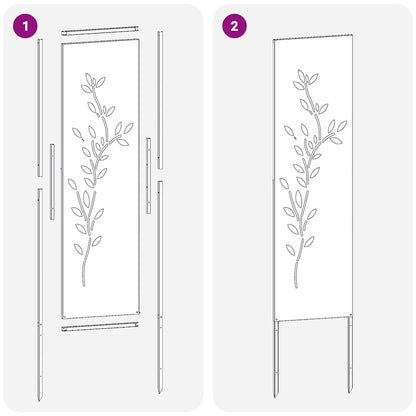 1

2