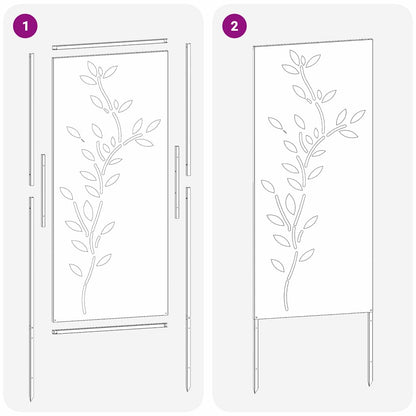 1

2