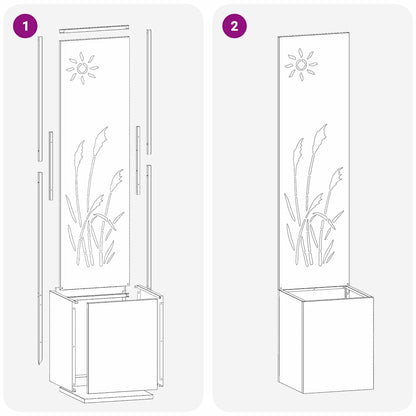 1

2