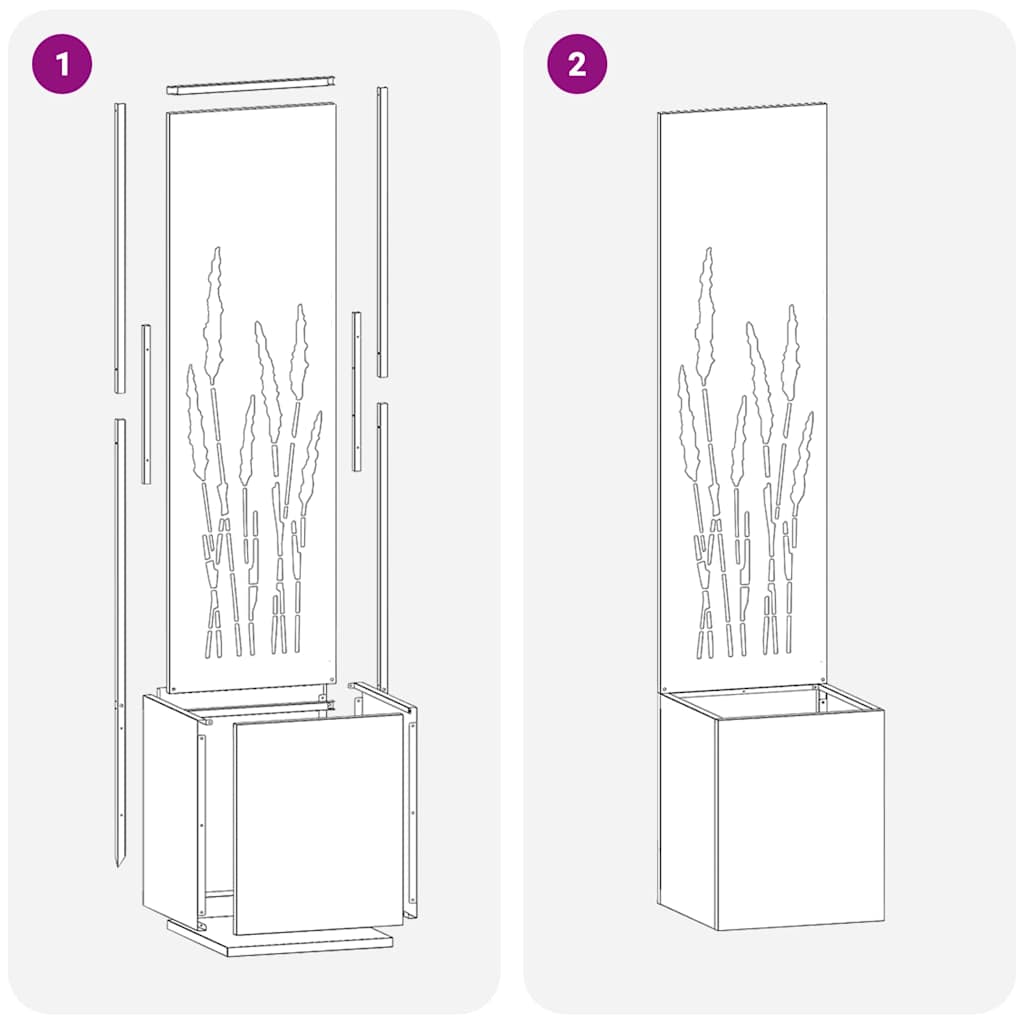 1

2