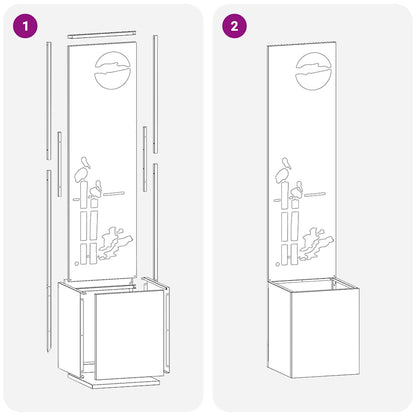 1

2