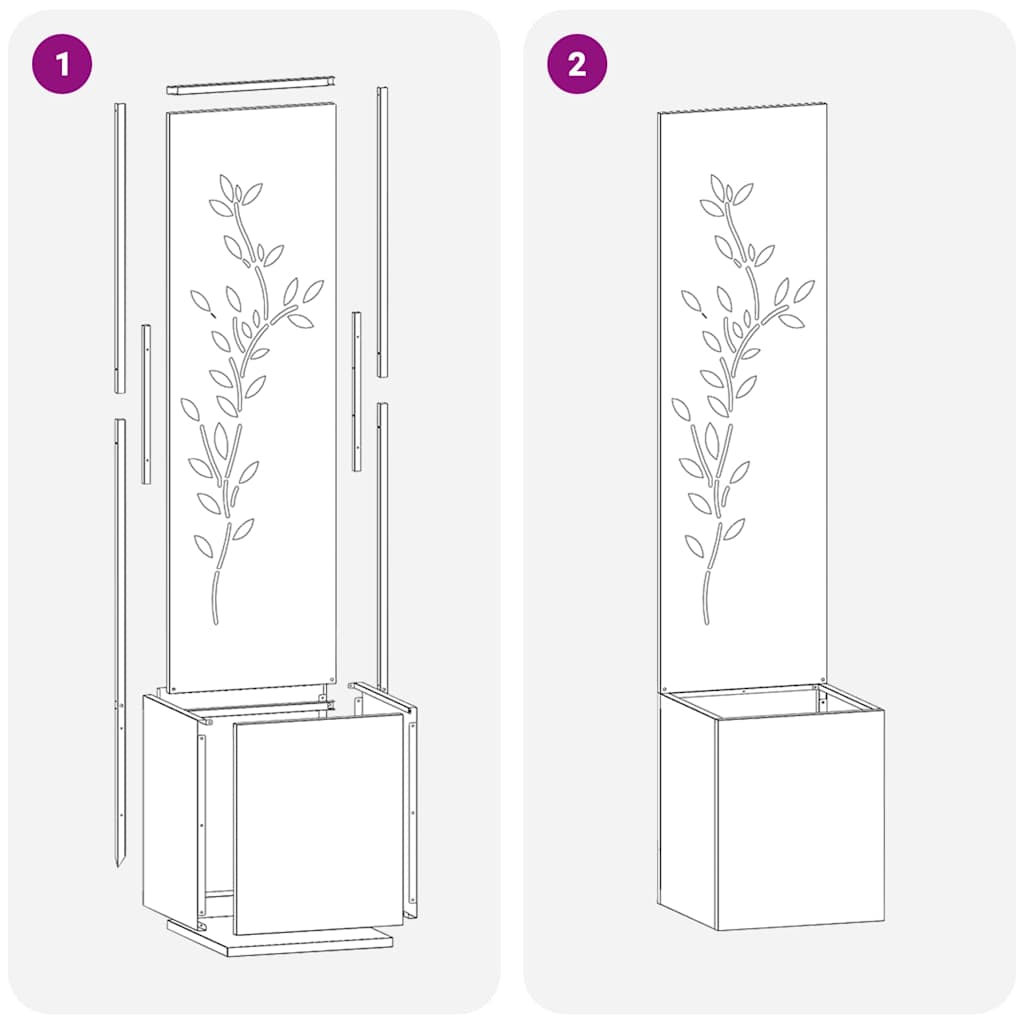 1

2