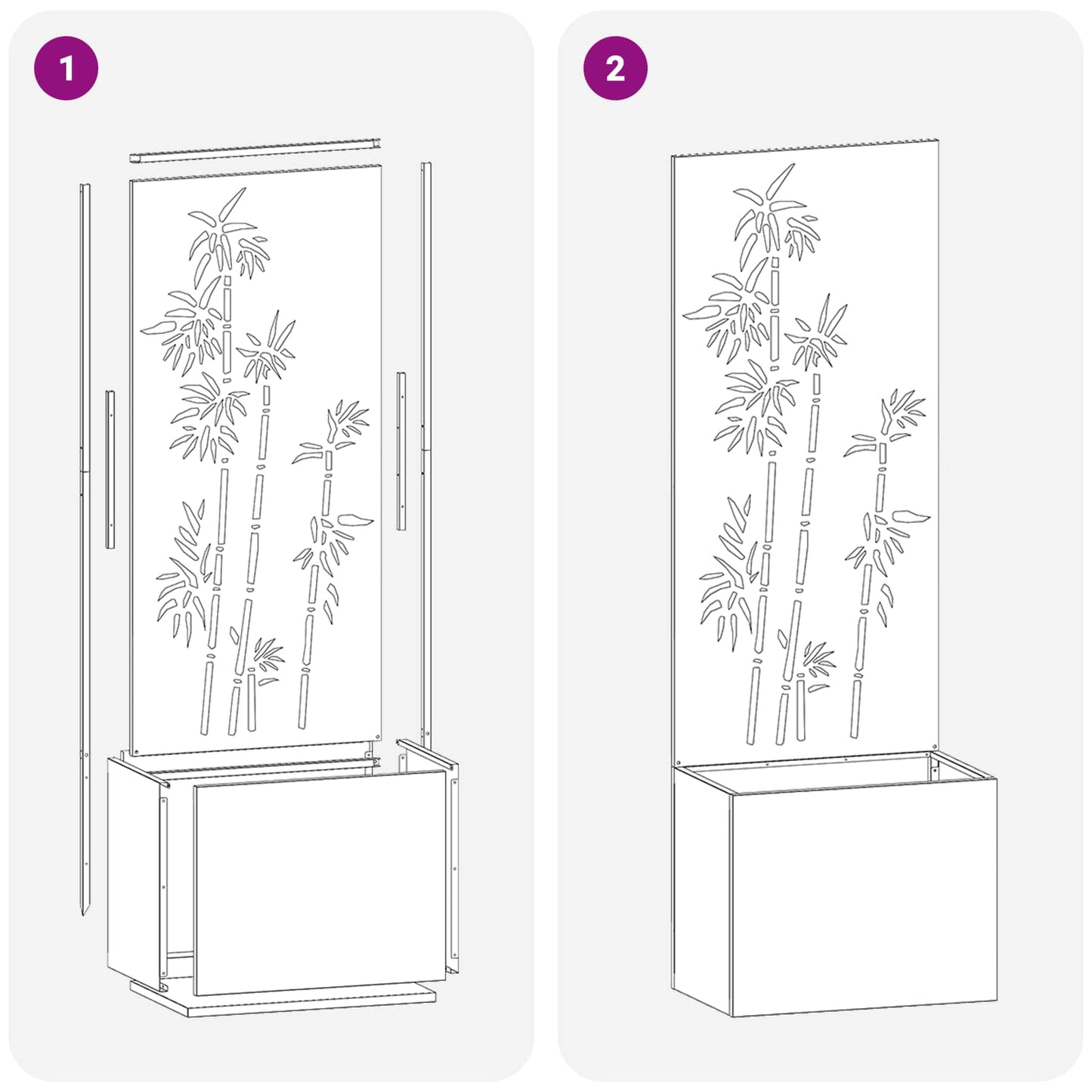 1

2