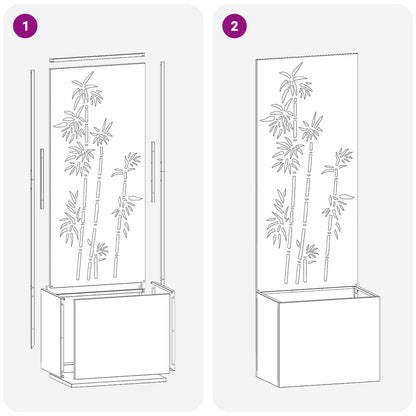 1

2