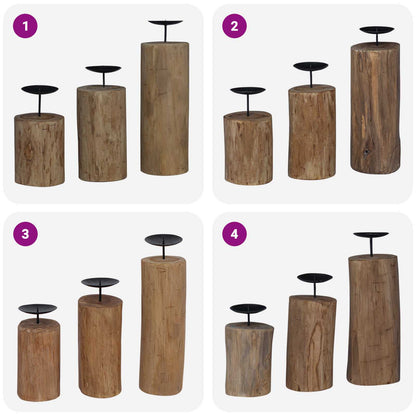 1

2

3

4