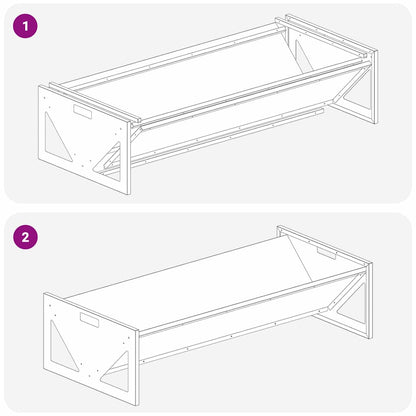 1

2