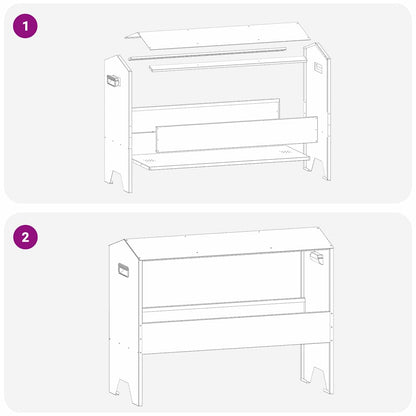 1

2