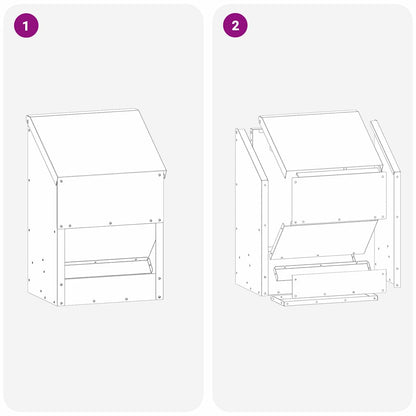 1

2