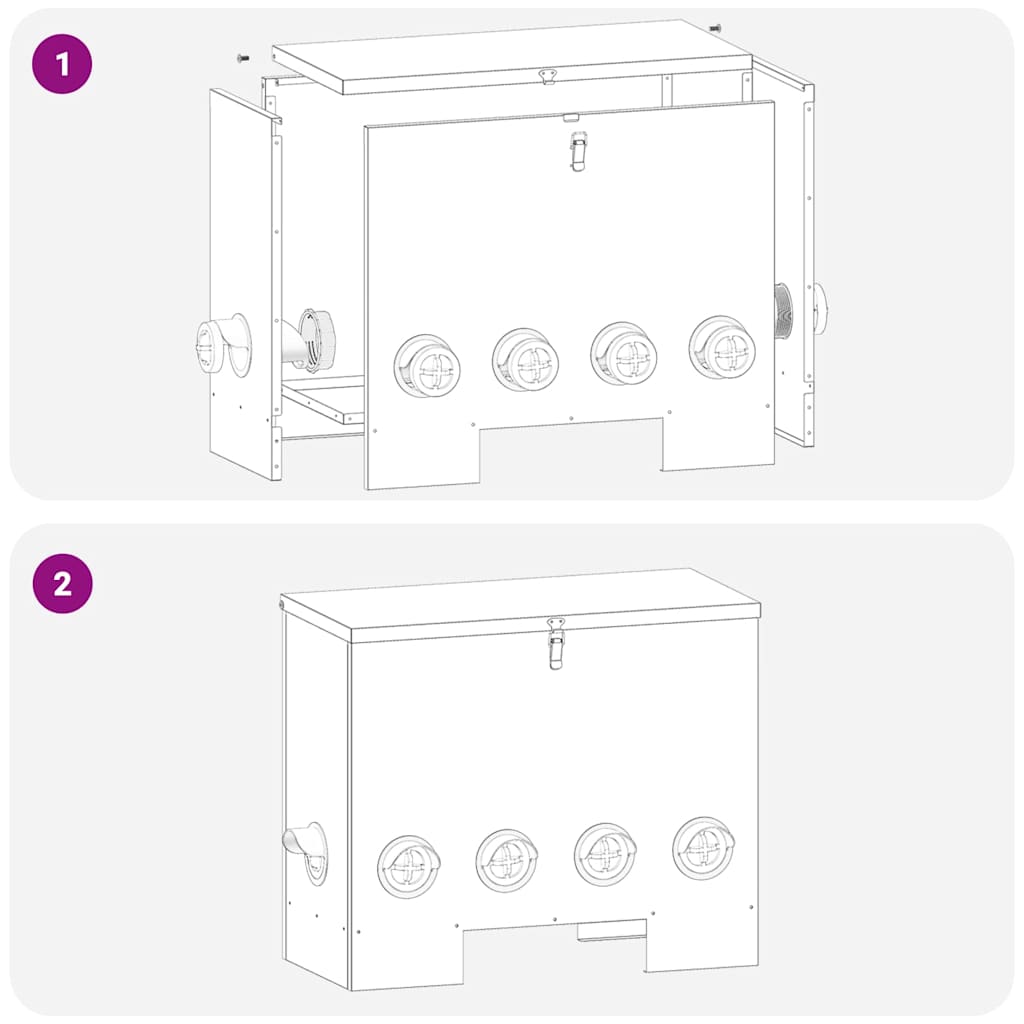 1

2