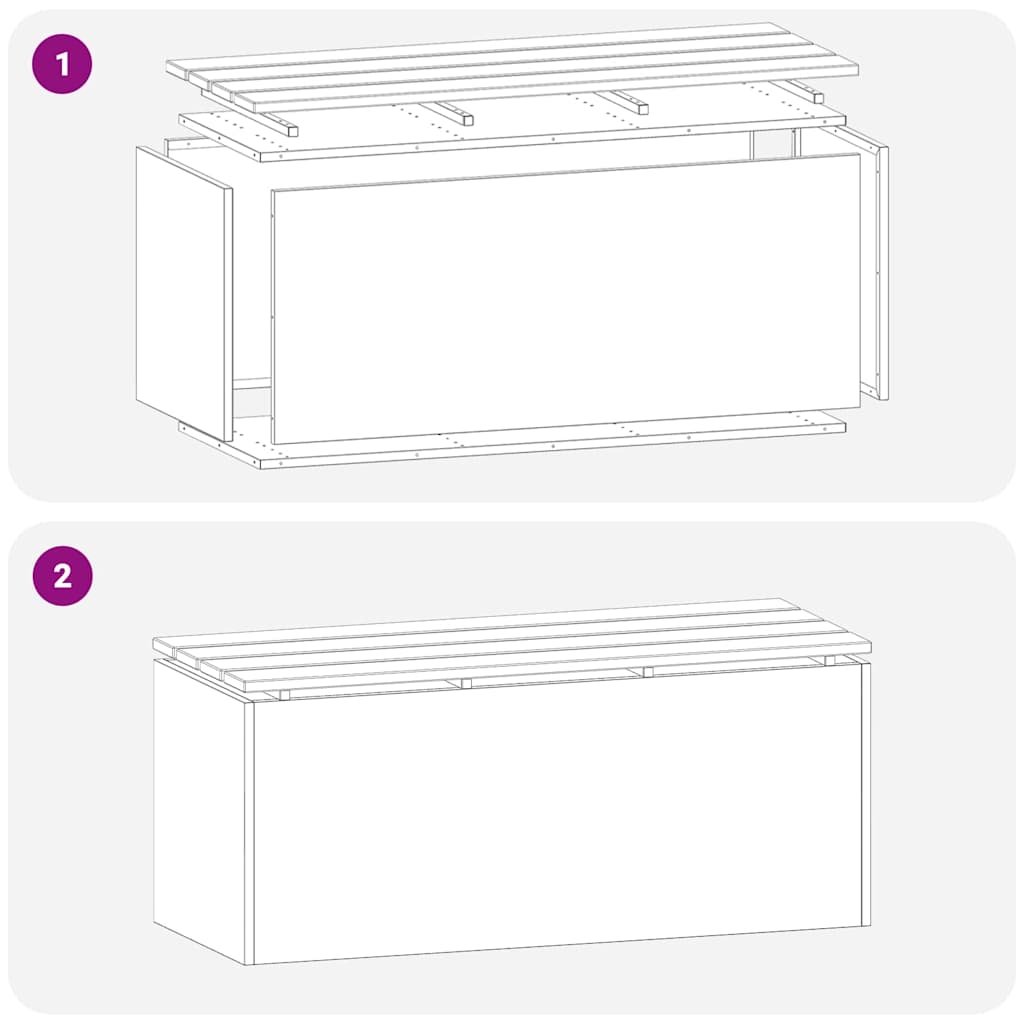 1

2