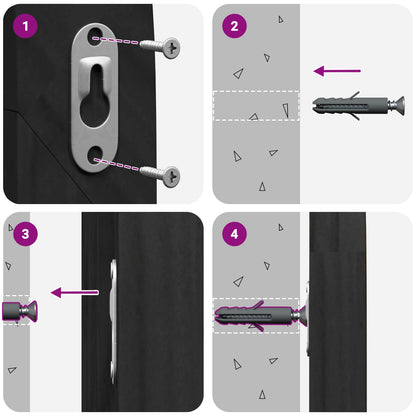 1

2

3

4