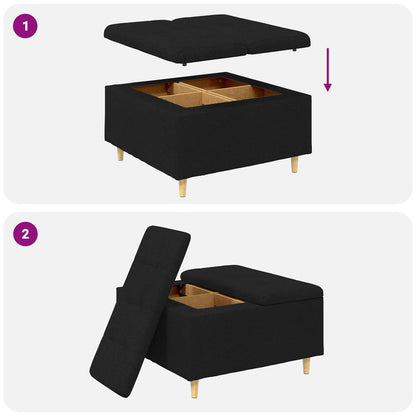 1

2