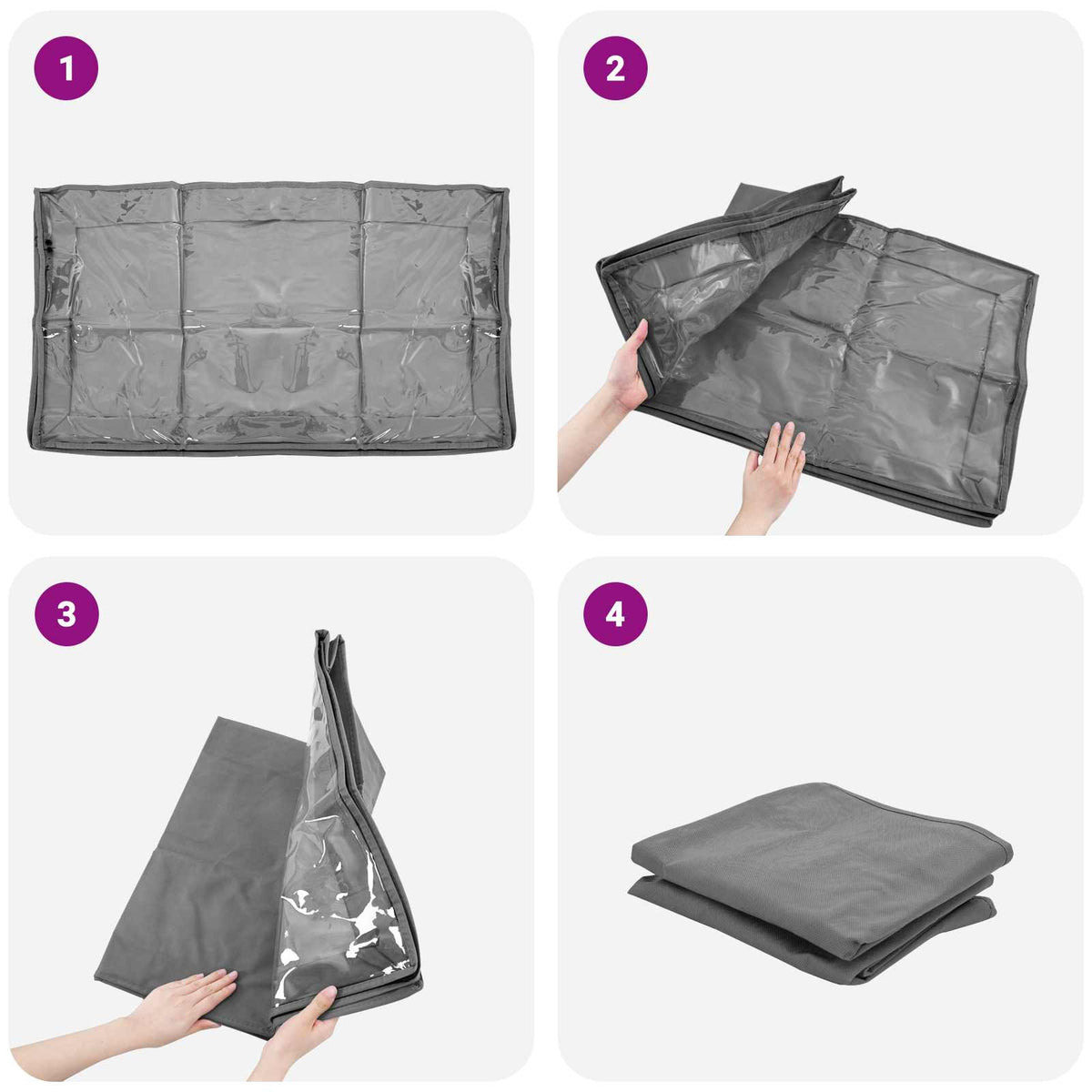 1

2

3

4