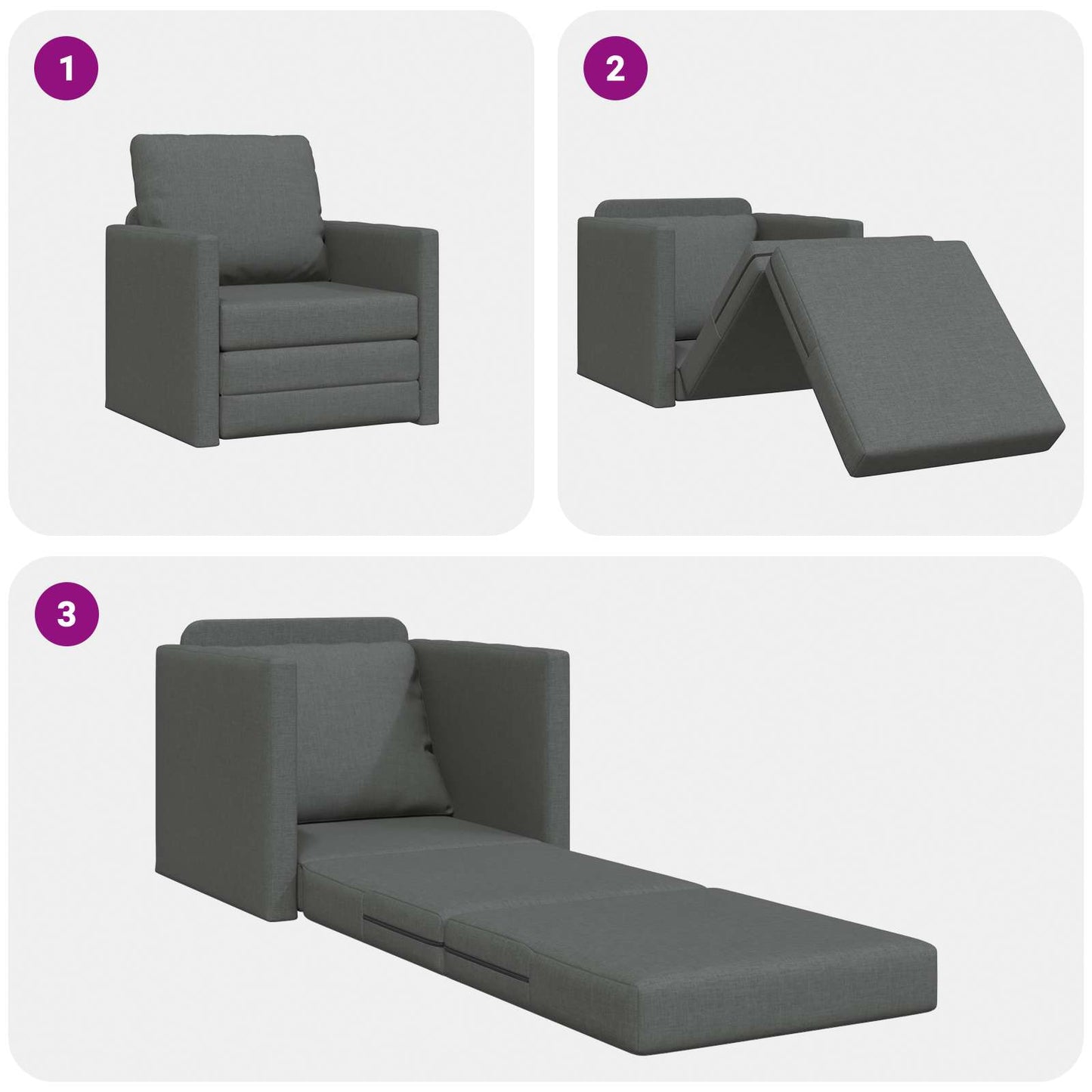 1

2

3