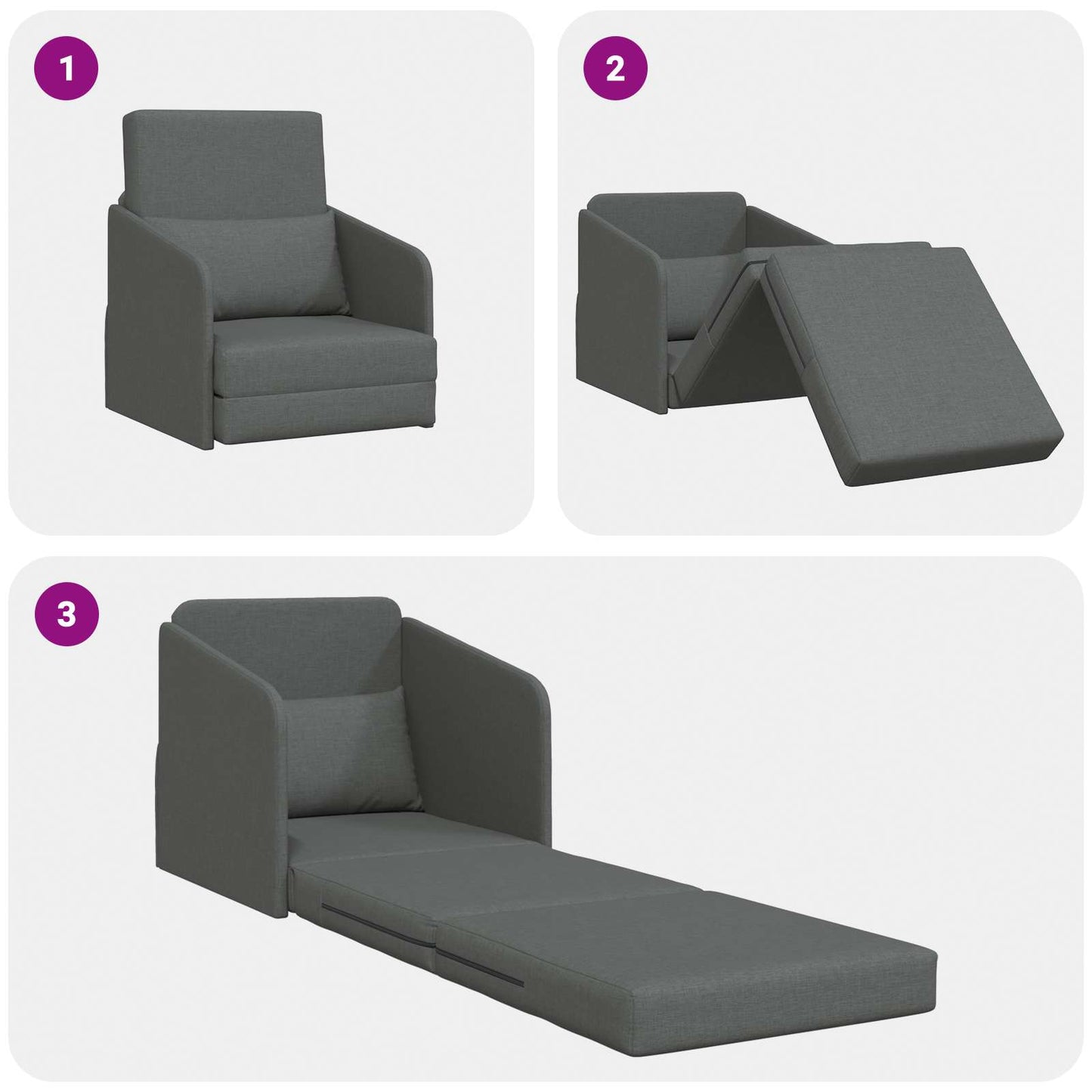 1

2

3