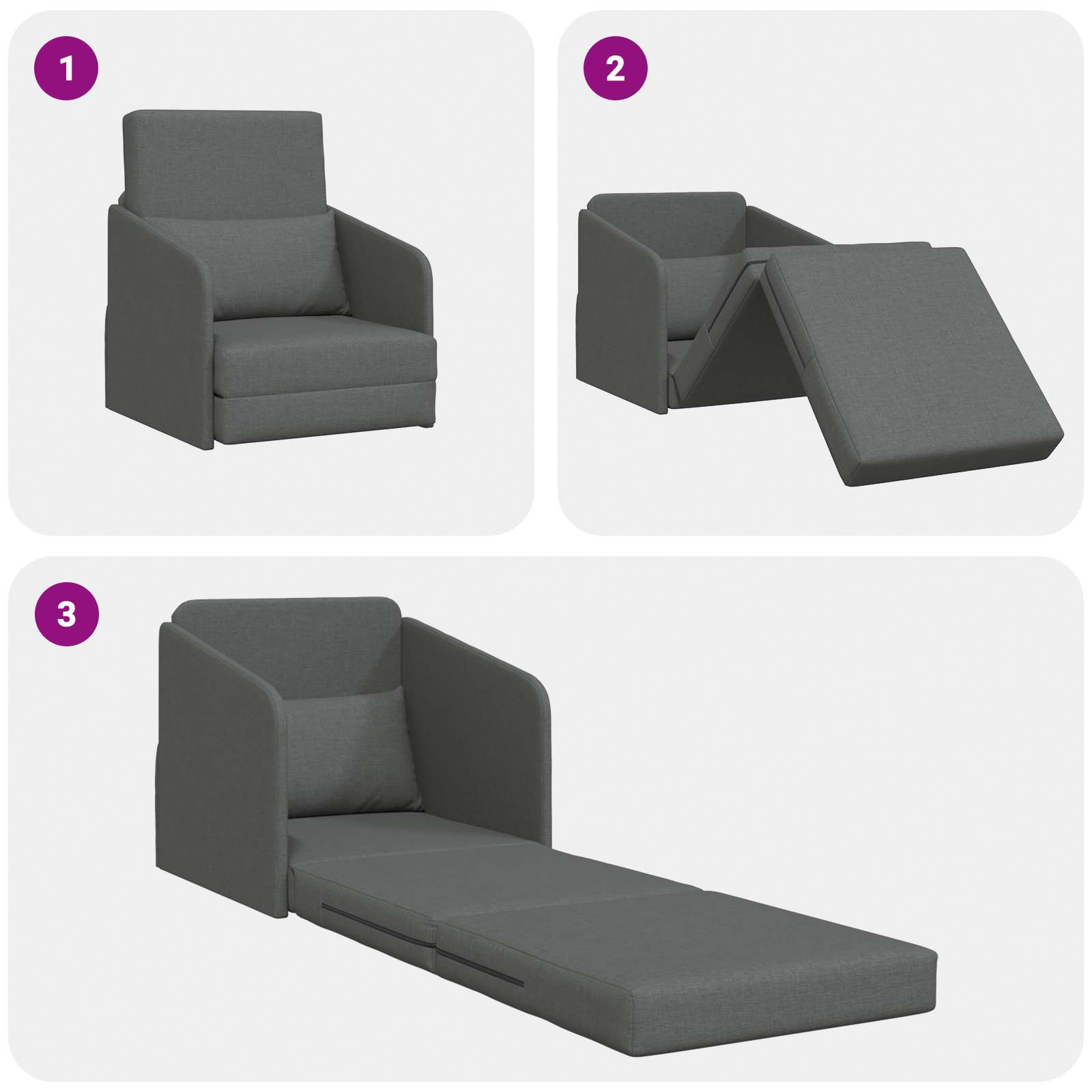 1

2

3