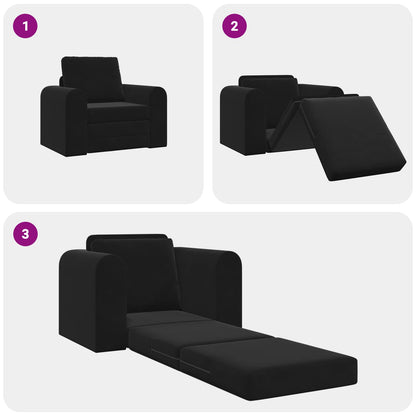 1

2

3