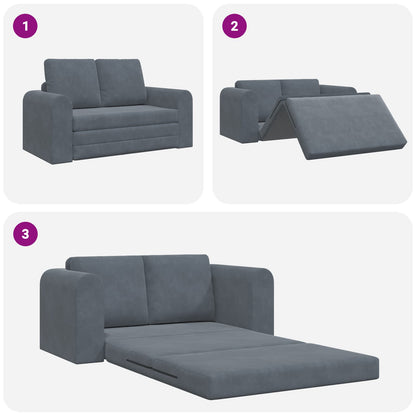 1

2

3