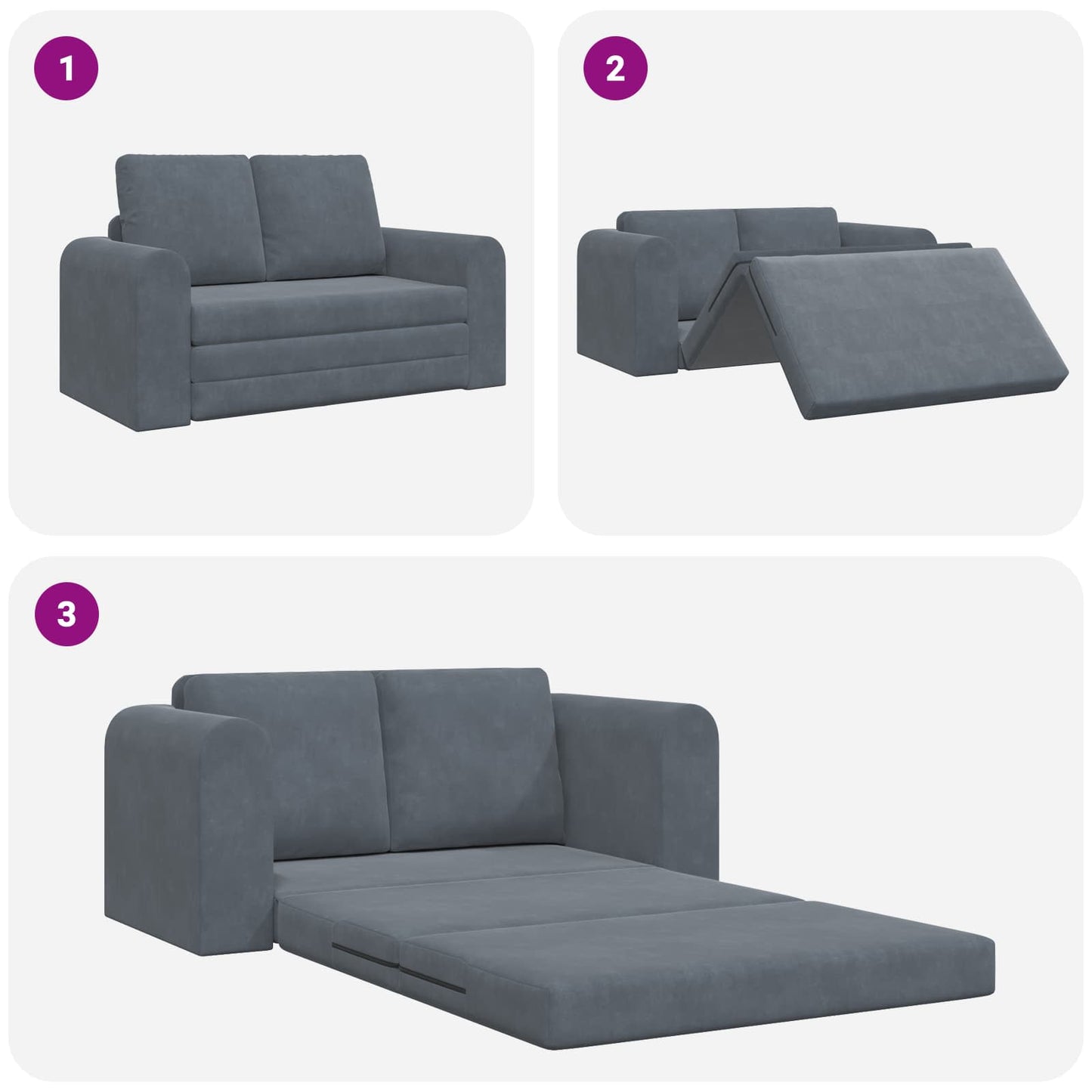 1

2

3