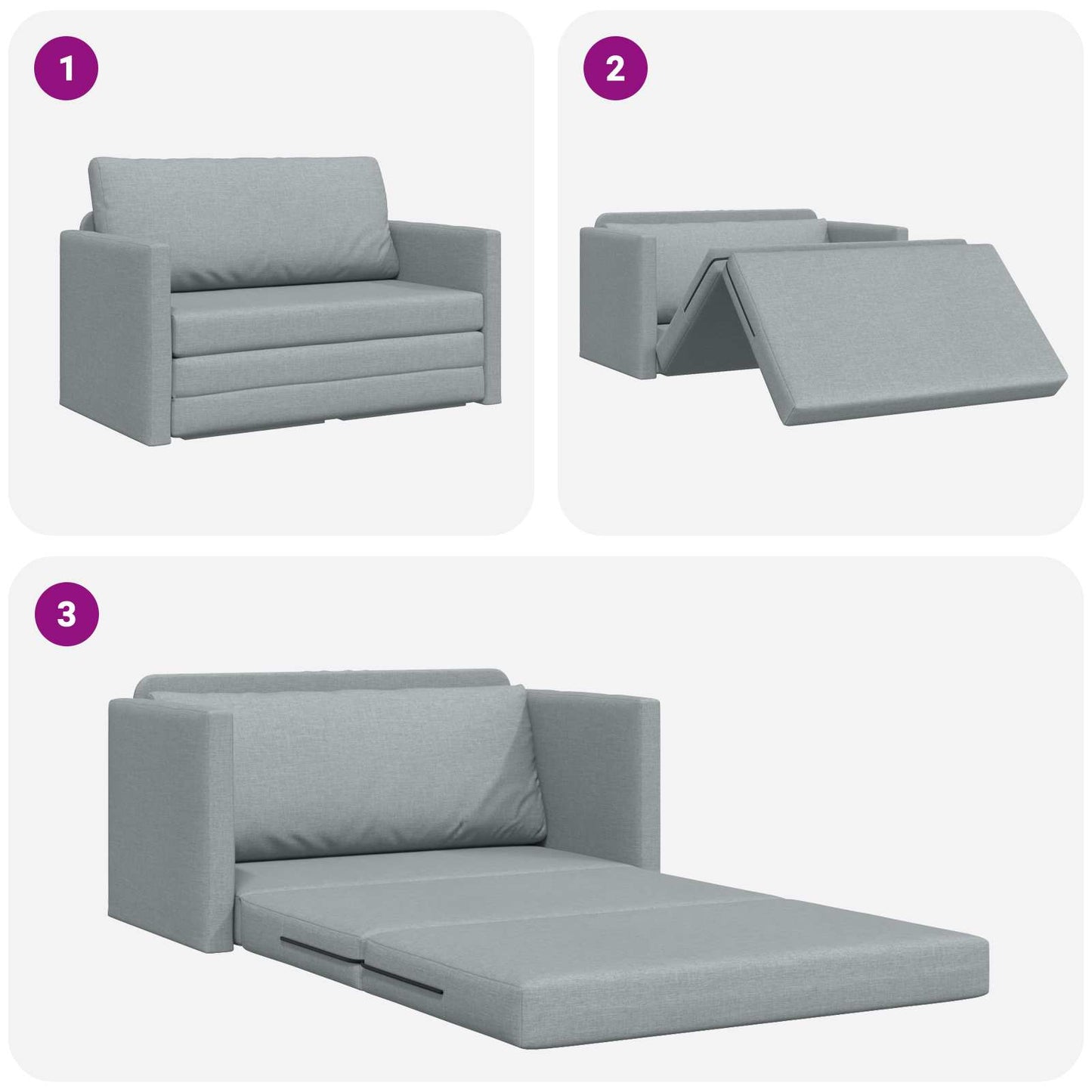 1

2

3