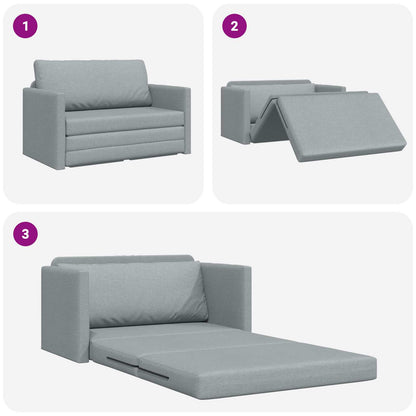 1

2

3