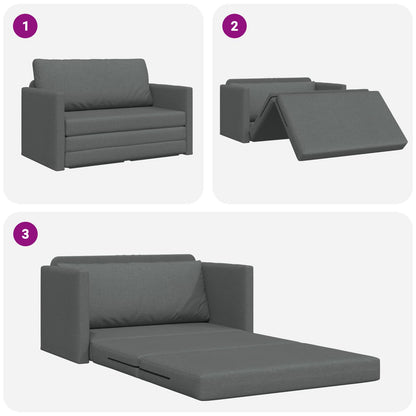 1

2

3