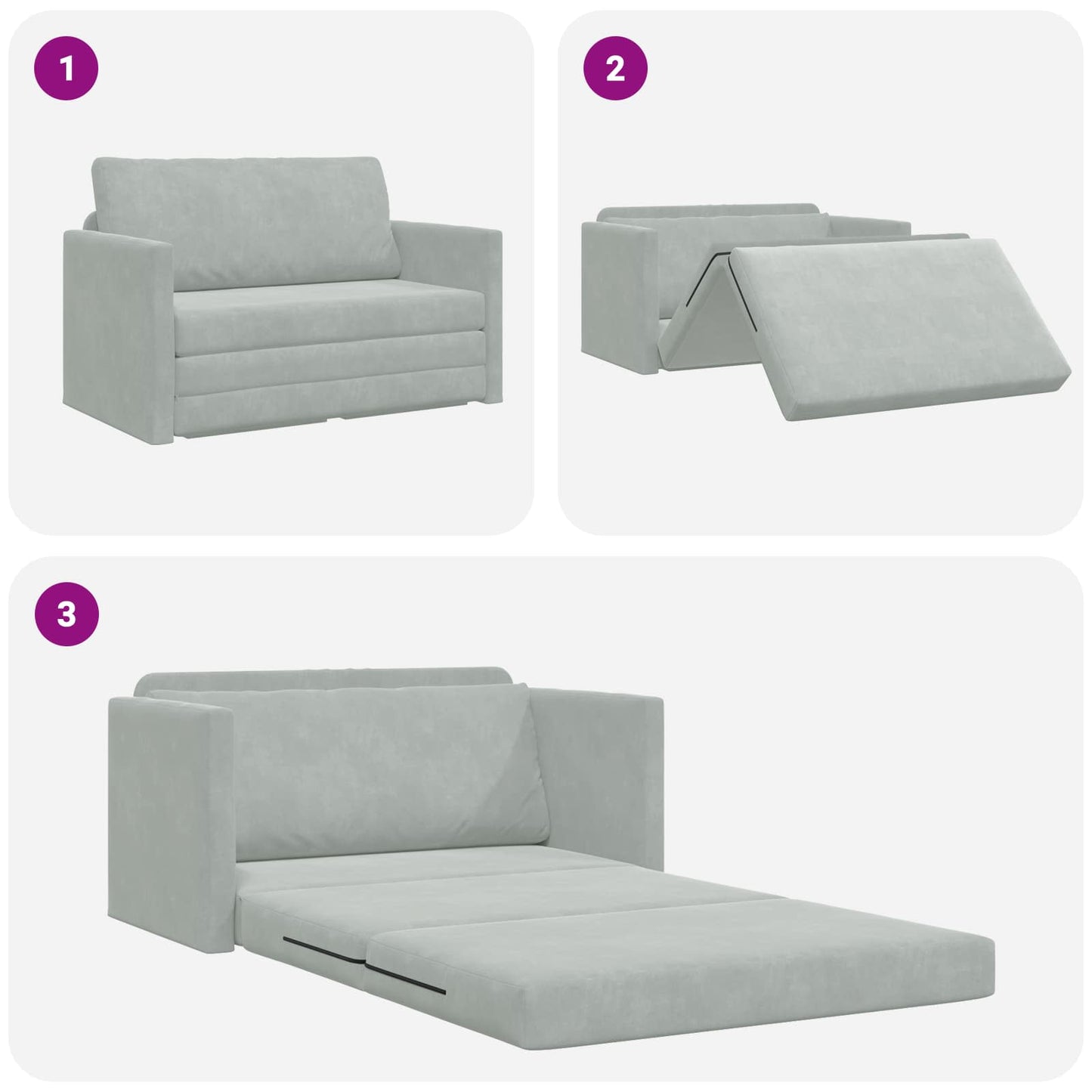 1

2

3