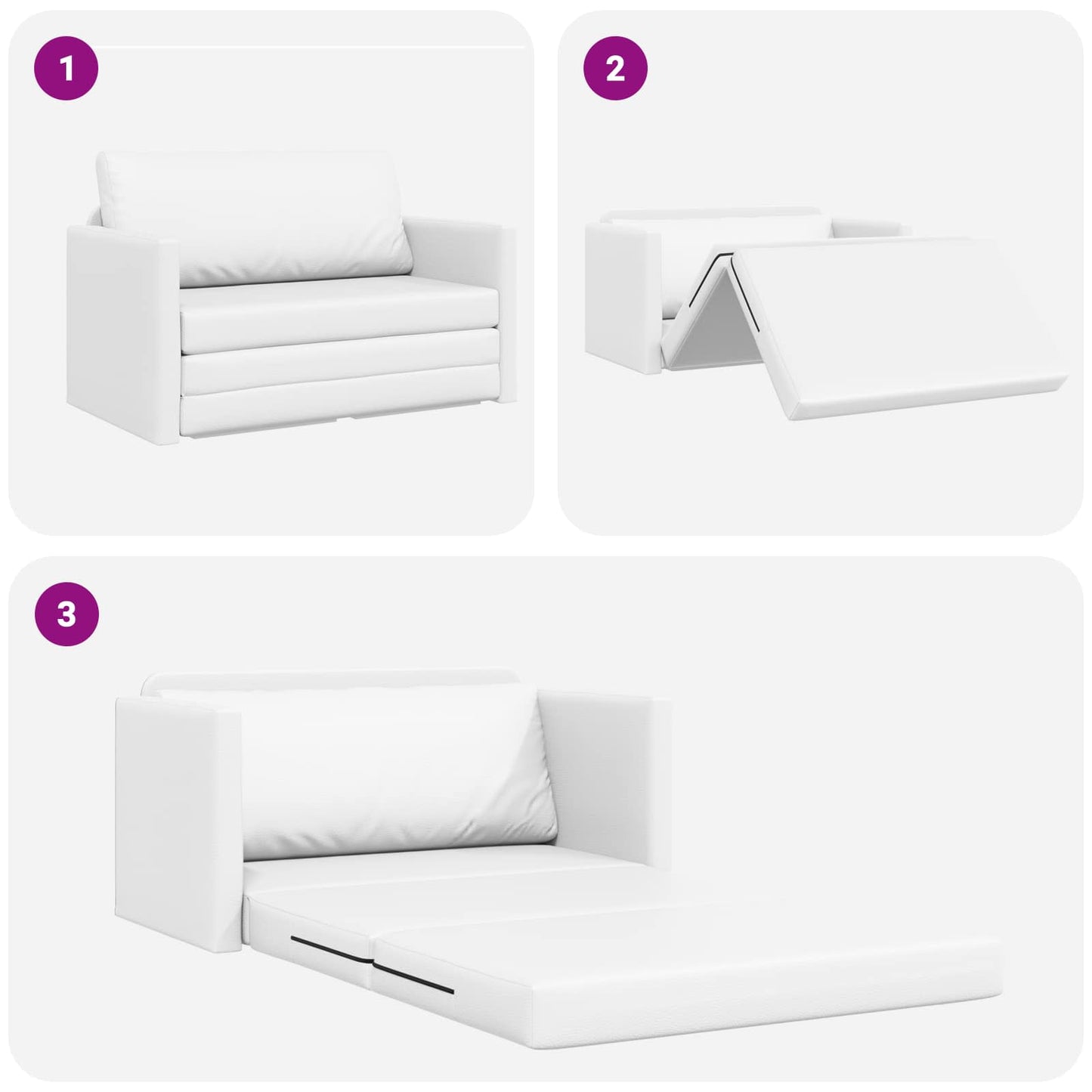 1

2

3