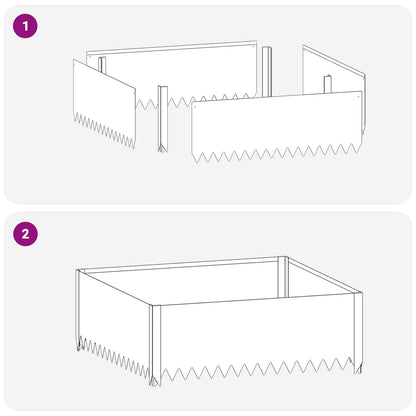 1

2